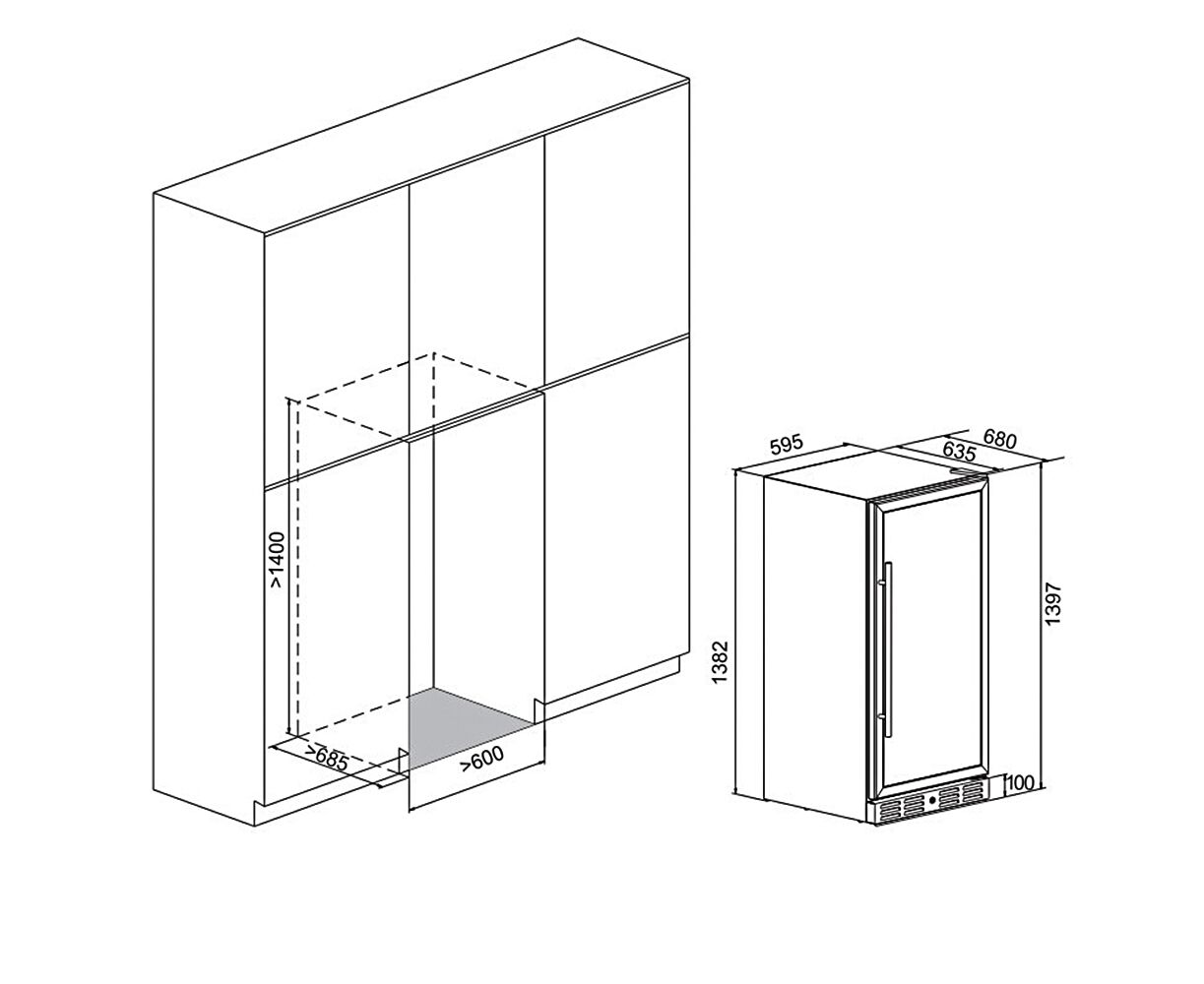 >1400
>685
>600
595
635
680
1382
1397
100